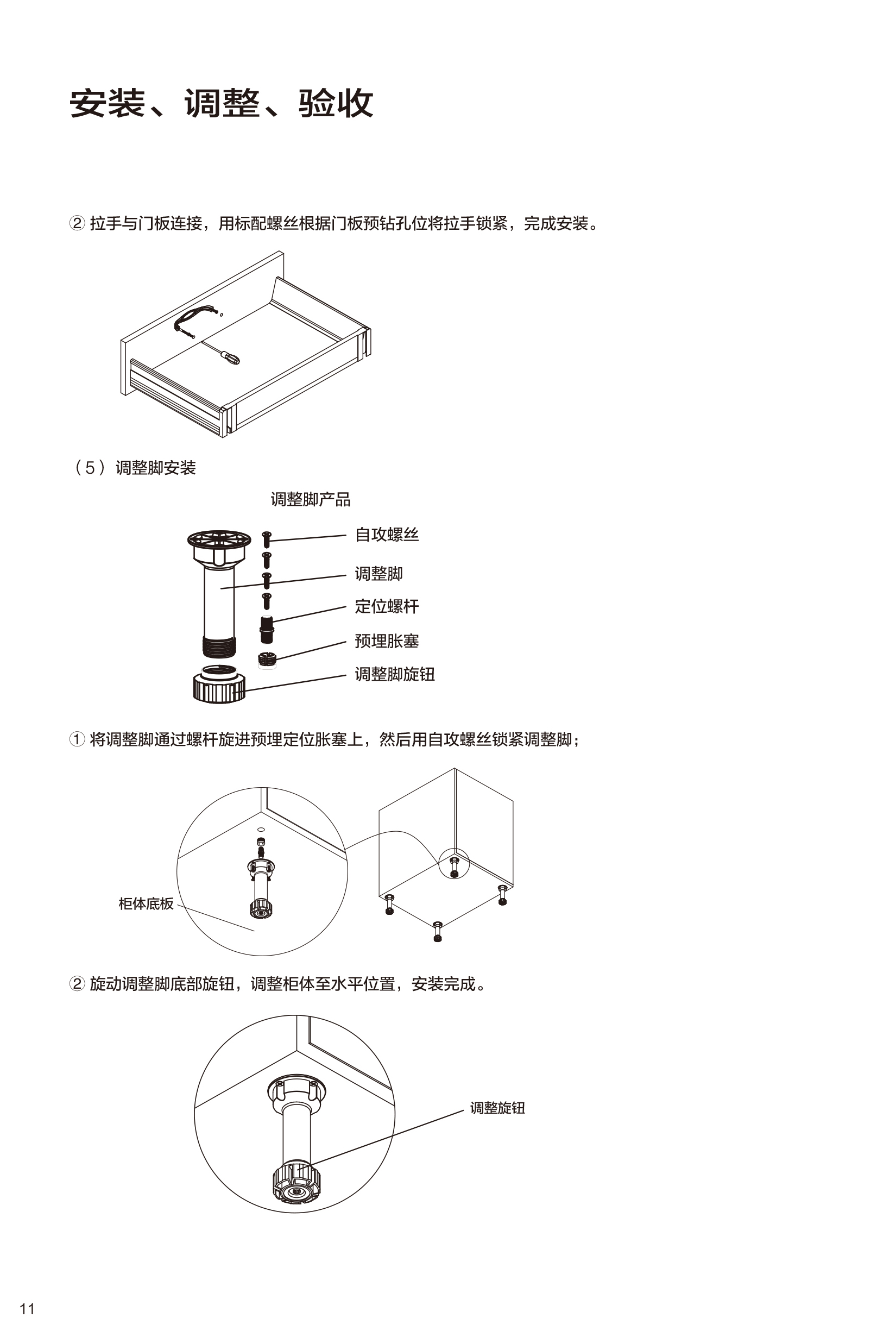 安装、调整、验收

② 拉手与门板连接，用标配螺丝根据门板预钻孔位将拉手锁紧，完成安装。

（5）调整脚安装

调整脚产品

自攻螺丝
调整脚
定位螺杆
预埋胀塞
调整脚旋钮

① 将调整脚通过螺杆旋进预埋定位胀塞上，然后用自攻螺丝锁紧调整脚；

柜体底板

② 旋动调整脚底部旋钮，调整柜体至水平位置，安装完成。

调整旋钮

11